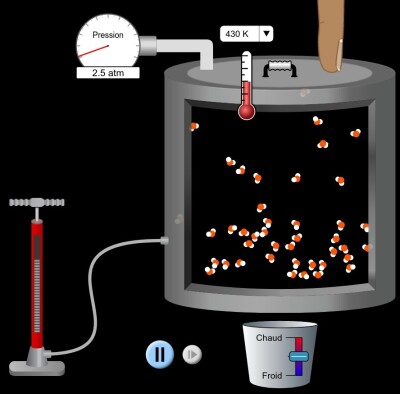 Pression
2.5 atm
430 K
Chaud
Froid